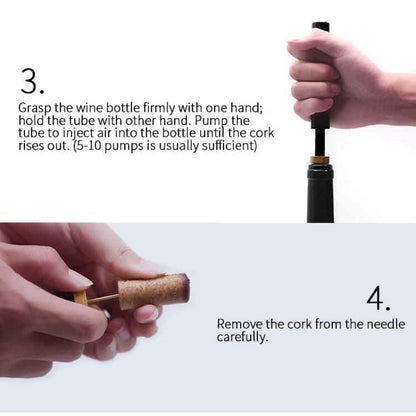 3.

Grasp the wine bottle firmly with one hand; hold the tube with other hand. Pump the tube to inject air into the bottle until the cork rises out. (5-10 pumps is usually sufficient)

4.

Remove the cork from the needle carefully.